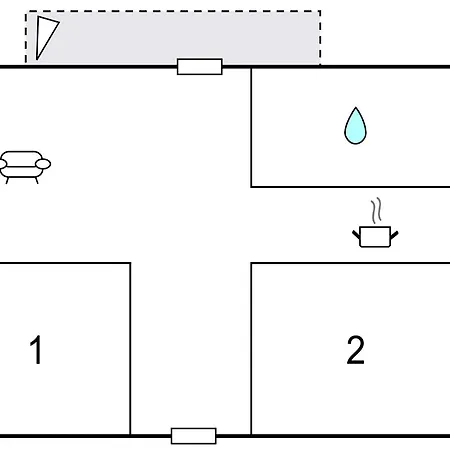 1

2